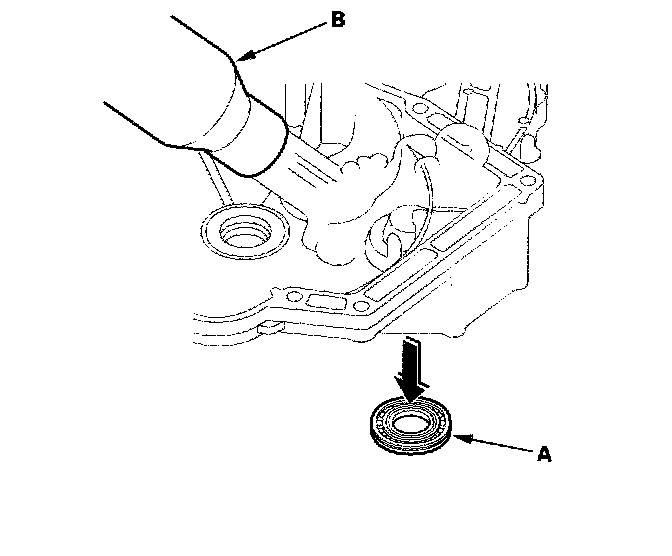 B

A