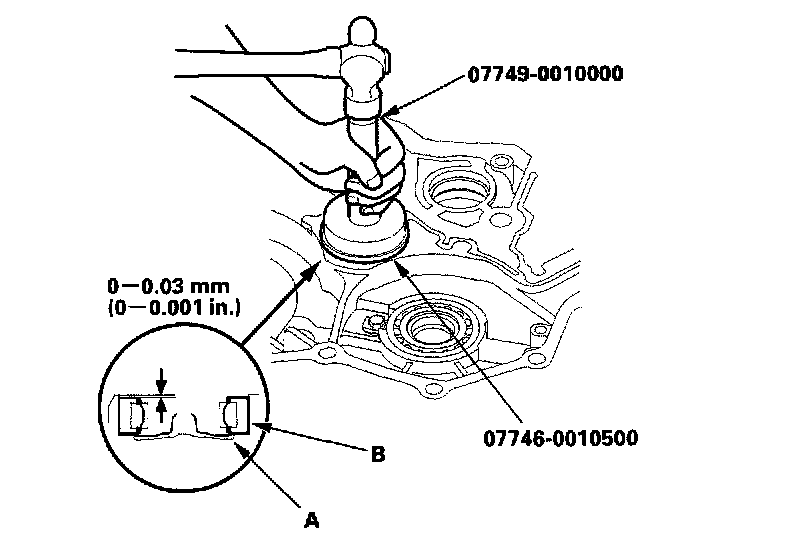 07749-0010000

0—0.03 mm
(0—0.001 in.)

07746-0010500

B

A