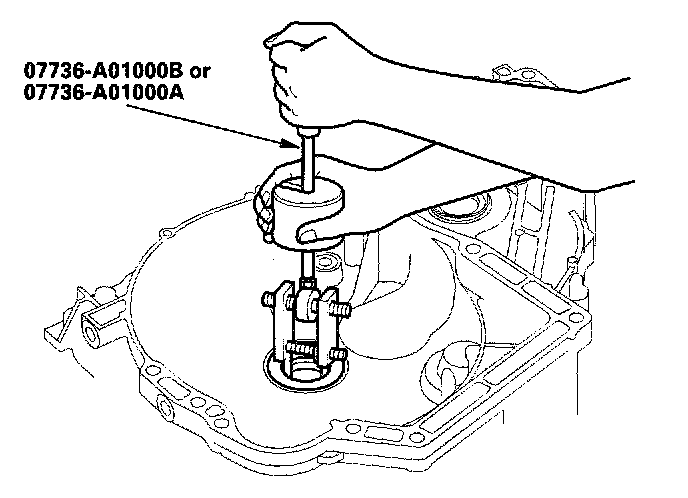 07736-A01000B or
07736-A01000A