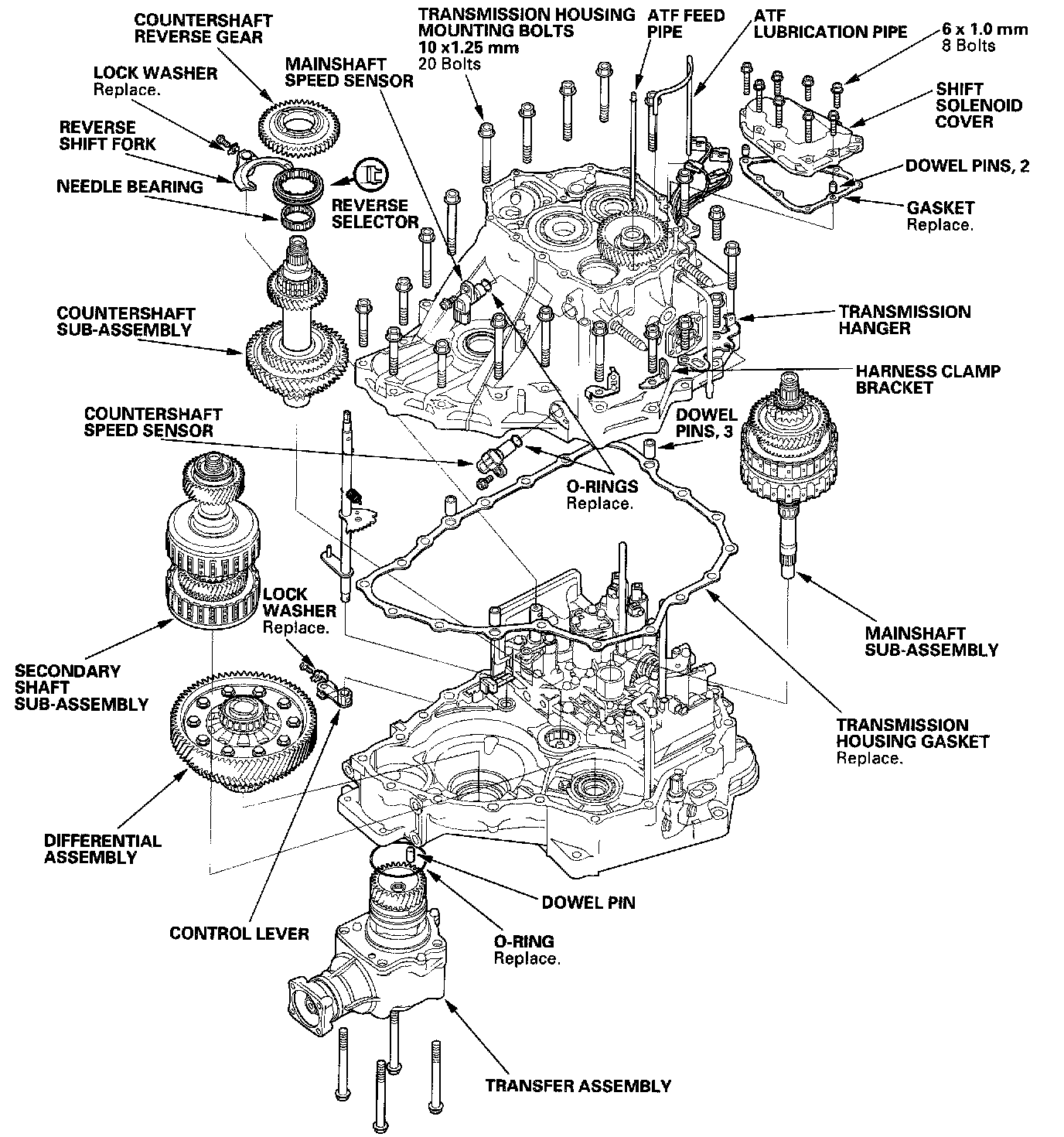 COUNTERSHAFT REVERSE GEAR

TRANSMISSION HOUSING MOUNTING BOLTS
10 x 1.25 mm
20 Bolts

ATF FEED PIPE

ATF LUBRICATION PIPE

6 x 1.0 mm
8 Bolts

LOCK WASHER
Replace.

MAINSHAFT SPEED SENSOR

SHIFT SOLENOID COVER

REVERSE SHIFT FORK

DOWEL PINS, 2

NEEDLE BEARING

REVERSE SELECTOR

GASKET
Replace.

COUNTERSHAFT SUB-ASSEMBLY

TRANSMISSION HANGER

HARNESS CLAMP BRACKET

COUNTERSHAFT SPEED SENSOR

DOWEL PINS, 3

O-RINGS
Replace.

LOCK WASHER
Replace.

MAINSHAFT SUB-ASSEMBLY

SECONDARY SHAFT SUB-ASSEMBLY

TRANSMISSION HOUSING GASKET
Replace.

DIFFERENTIAL ASSEMBLY

DOWEL PIN

CONTROL LEVER

O-RING
Replace.

TRANSFER ASSEMBLY