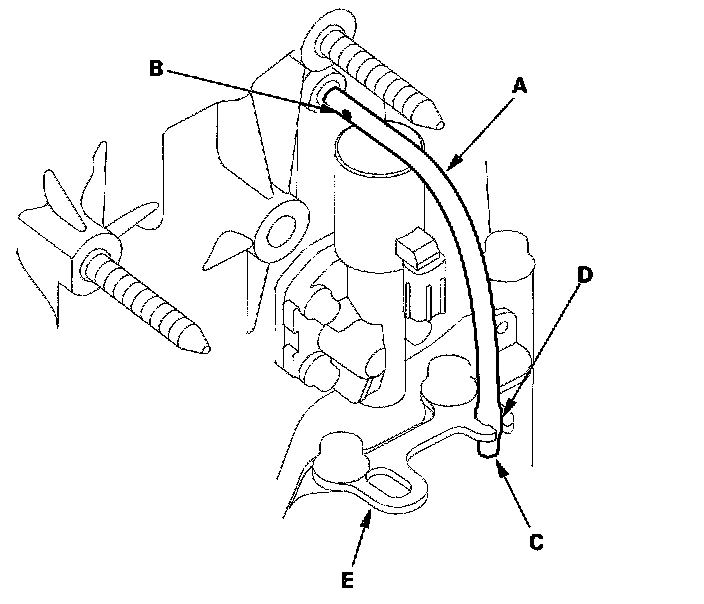 B
A
D
C
E