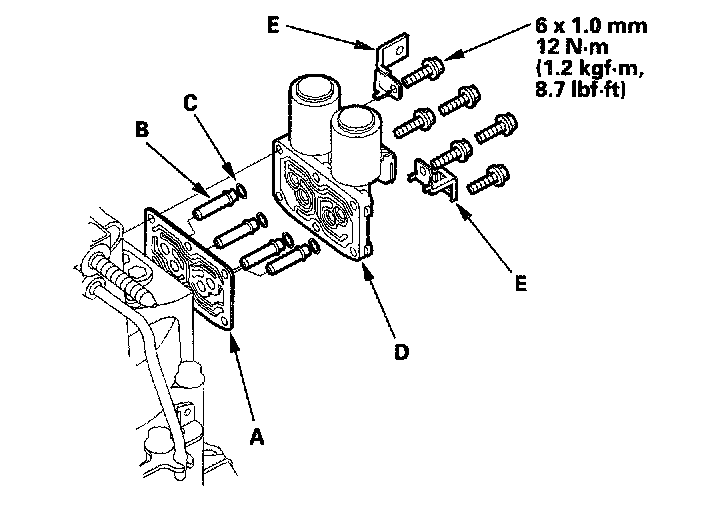 E

6 x 1.0 mm
12 N·m
(1.2 kgf·m,
8.7 lbf·ft)

C

B

E

D

A