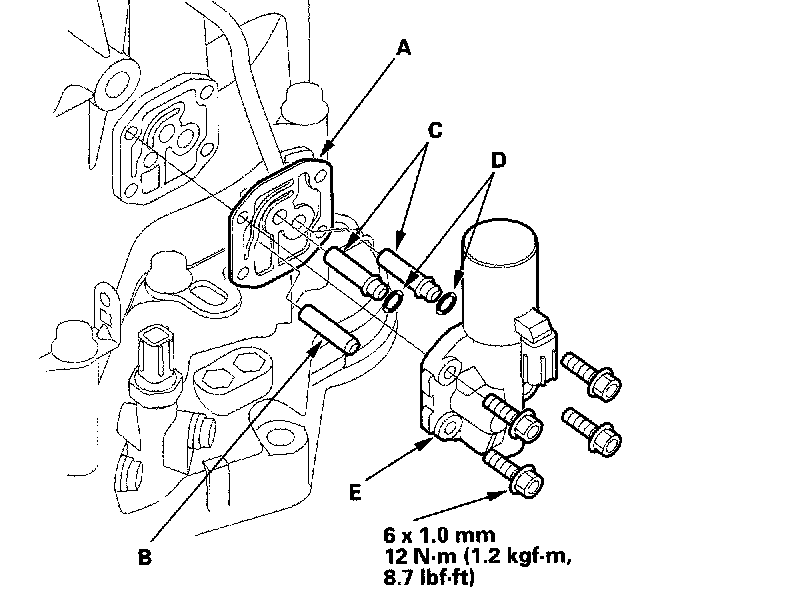 A

C

D

E

B

6 x 1.0 mm
12 N·m (1.2 kgf·m, 8.7 lbf·ft)