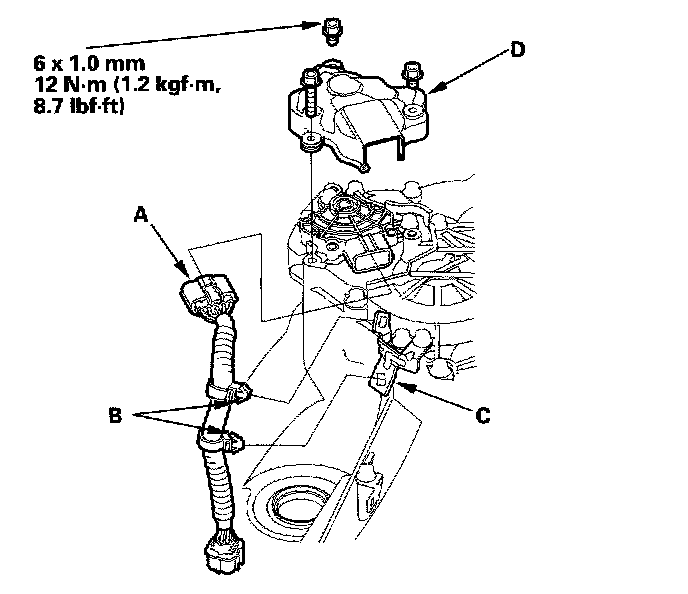 6 x 1.0 mm
12 N·m (1.2 kgf·m, 8.7 lbf·ft)

D

A

B

C