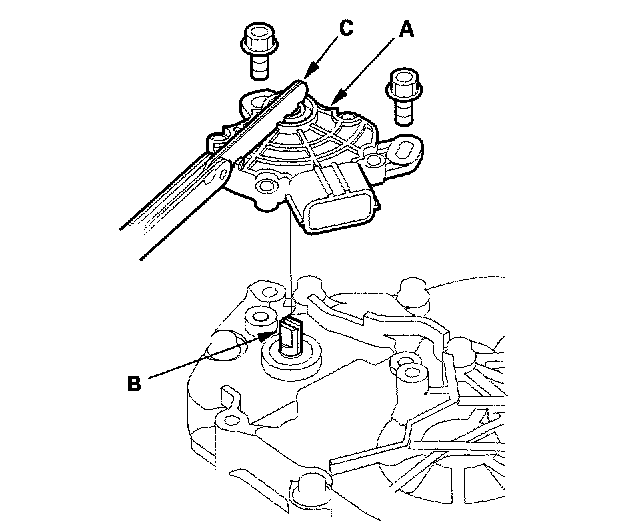 C
A
B