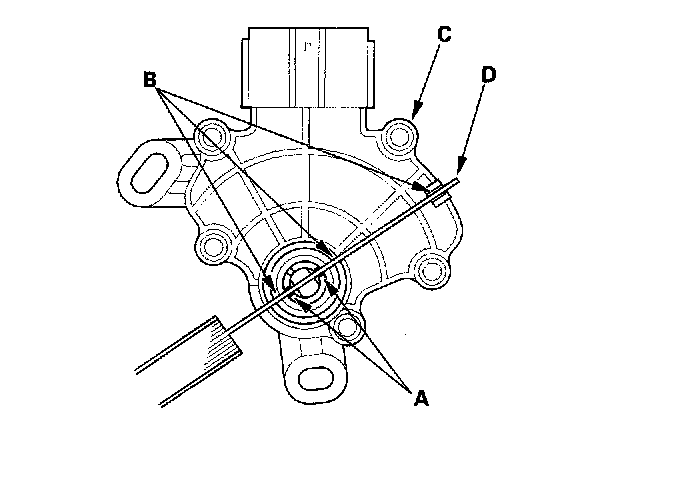 B
C
D
A