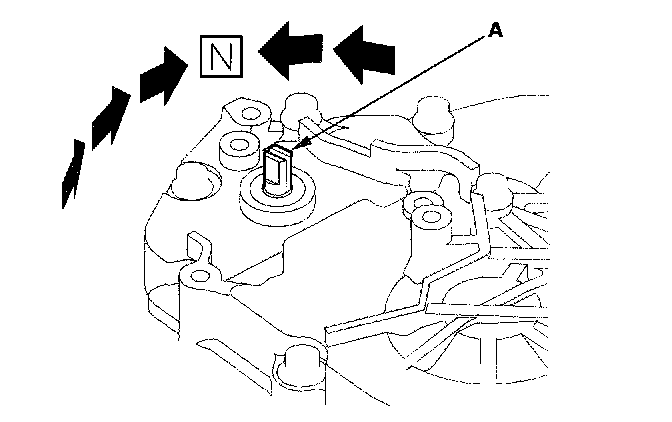 N

A