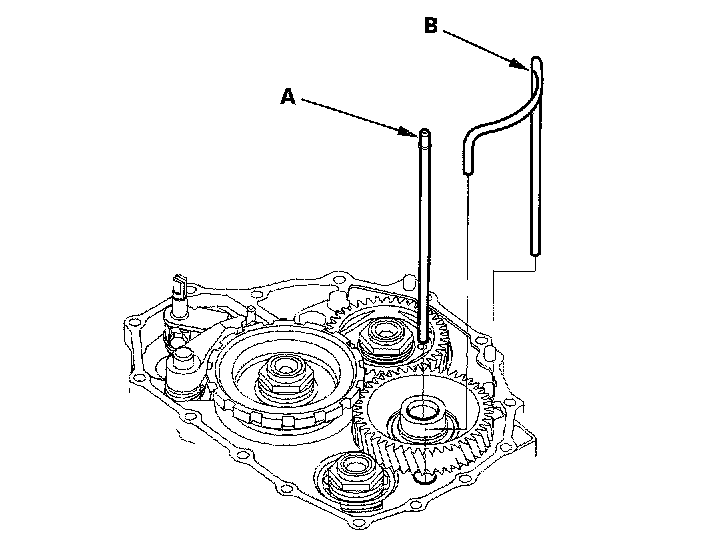 B

A