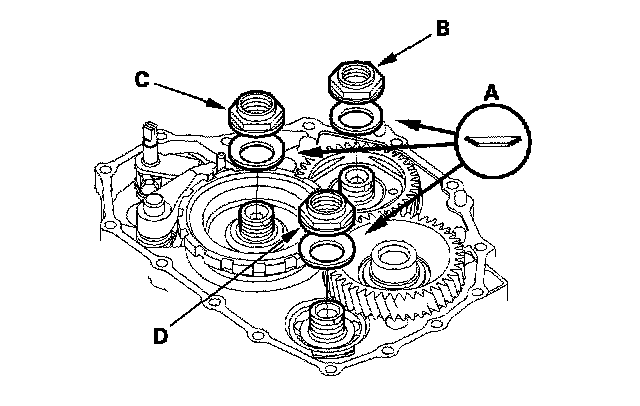 B
C
A
D