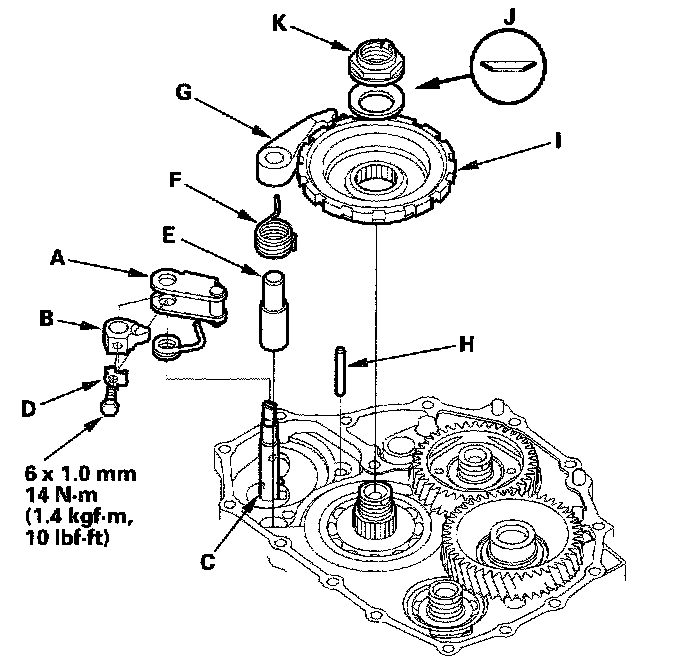 K
J
G
I
F
E
A
B
H
D
6 x 1.0 mm
14 N·m
(1.4 kgf·m,
10 lbf·ft)
C