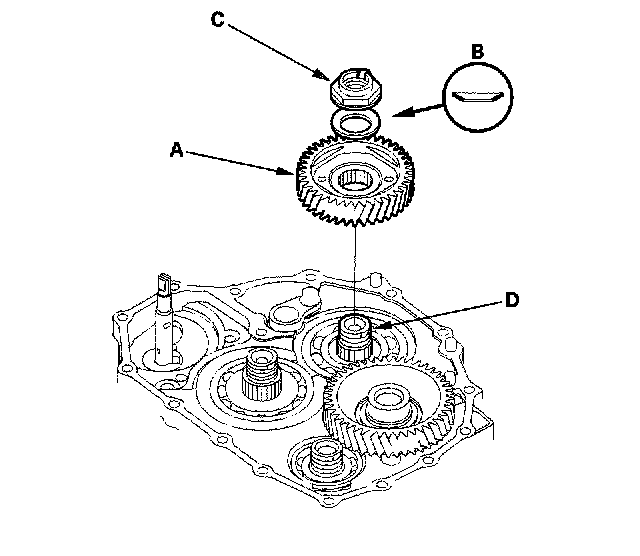 C

B

A

D