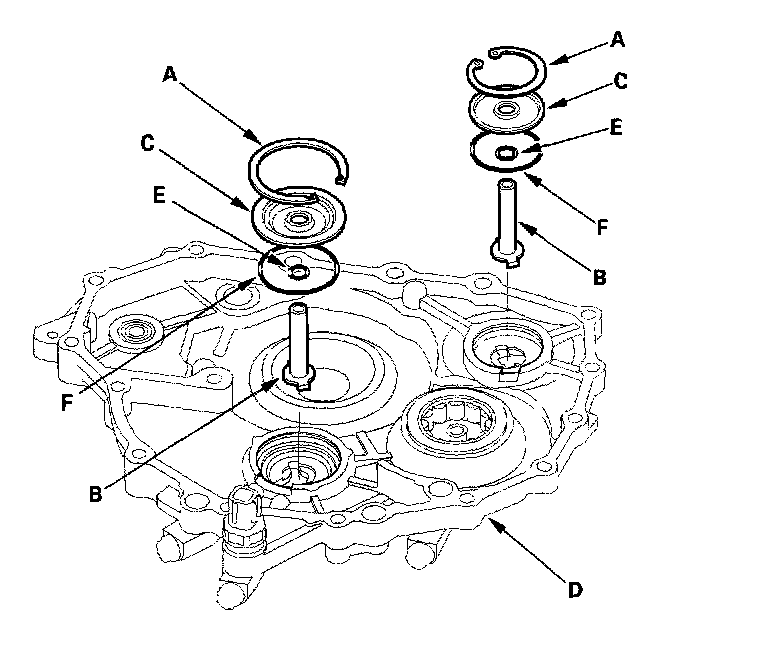 A
C
E
F
B
A
C
E
F
B
D