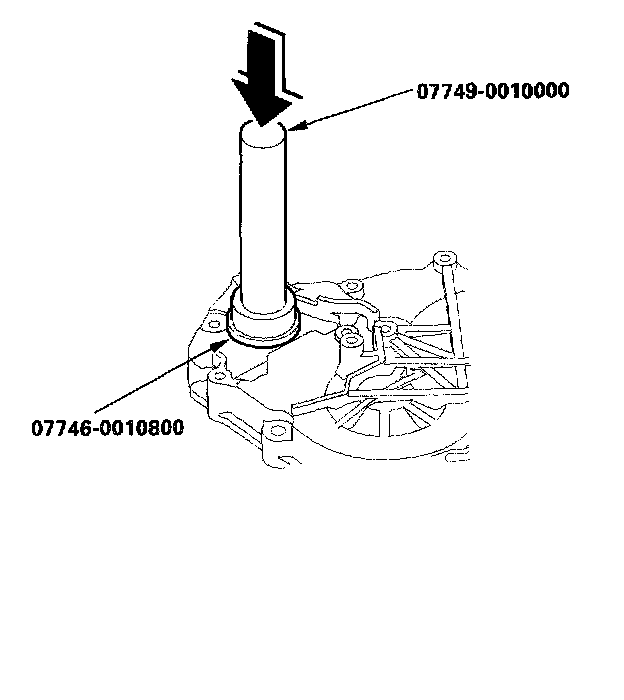 07749-0010000

07746-0010800