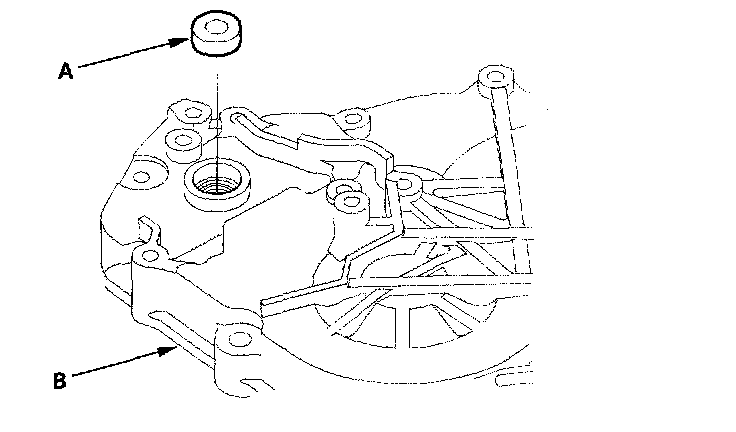 A

B