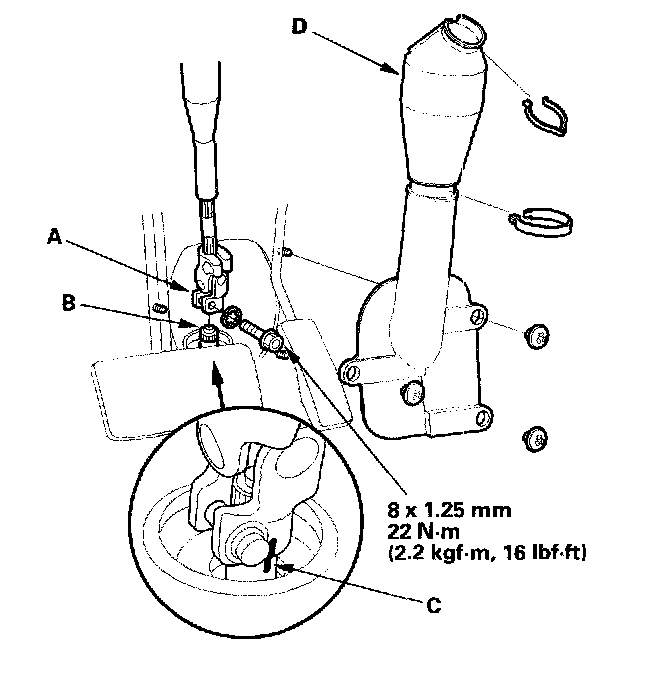 D

A

B

8 x 1.25 mm
22 N·m
(2.2 kgf·m, 16 lbf·ft)

C