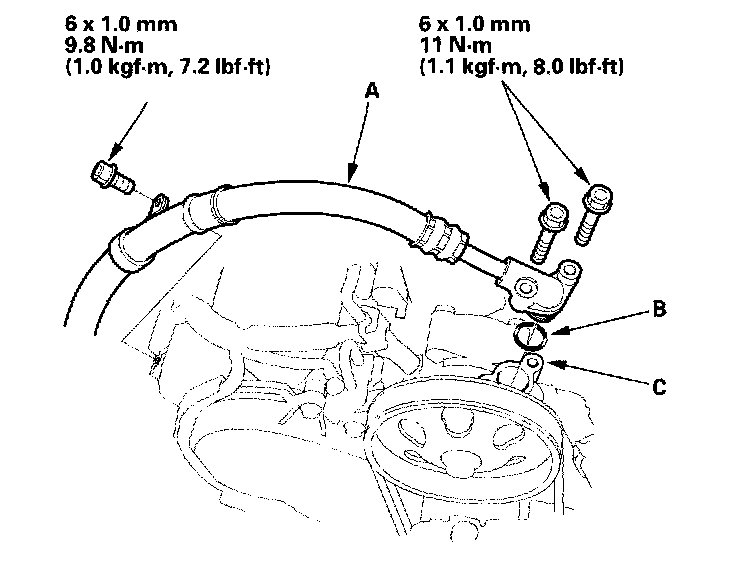 6 x 1.0 mm
9.8 N·m
(1.0 kgf·m, 7.2 lbf·ft)

6 x 1.0 mm
11 N·m
(1.1 kgf·m, 8.0 lbf·ft)

A

B

C