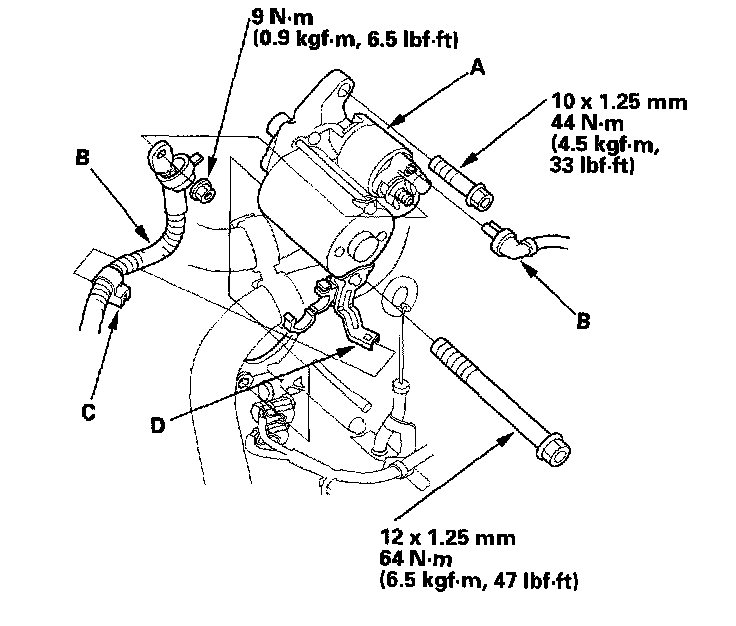 9 N·m
(0.9 kgf·m, 6.5 lbf·ft)

A

10 x 1.25 mm
44 N·m
(4.5 kgf·m,
33 lbf·ft)

B

B

C

D

12 x 1.25 mm
64 N·m
(6.5 kgf·m, 47 lbf·ft)