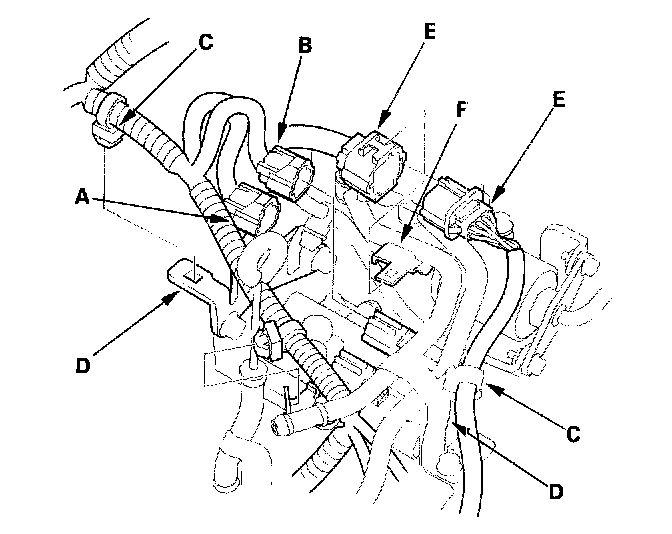 C
B
E
F
E
A
D
C
D