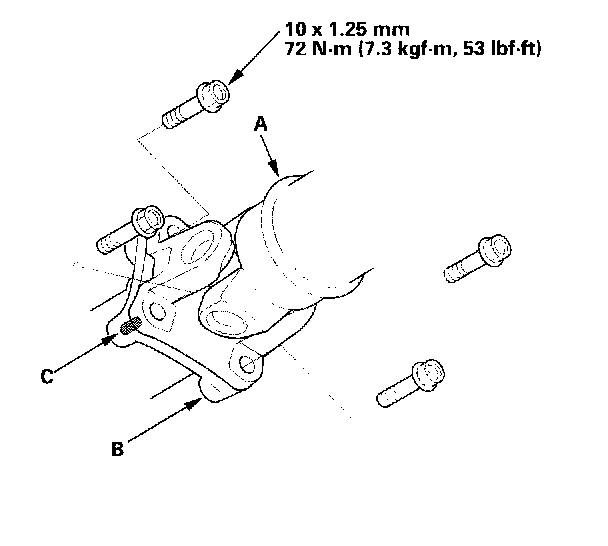 10 x 1.25 mm
72 N·m (7.3 kgf·m, 53 lbf·ft)

A

C

B