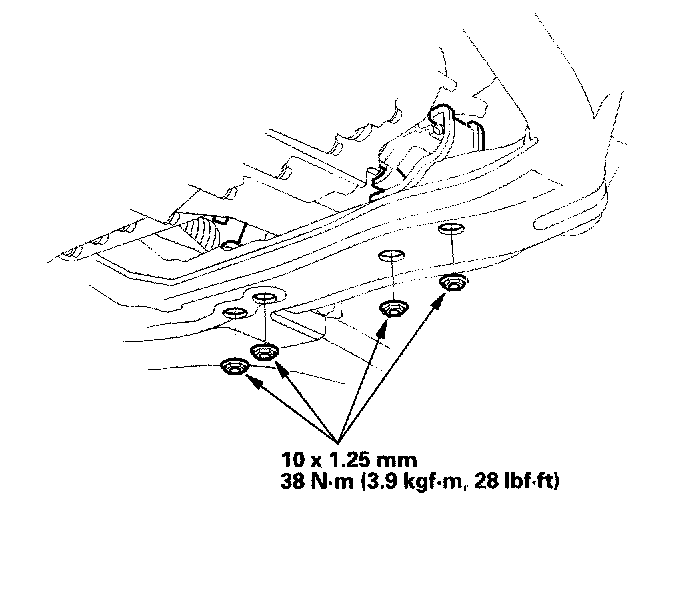 10 x 1.25 mm
38 N·m (3.9 kgf·m, 28 lbf·ft)