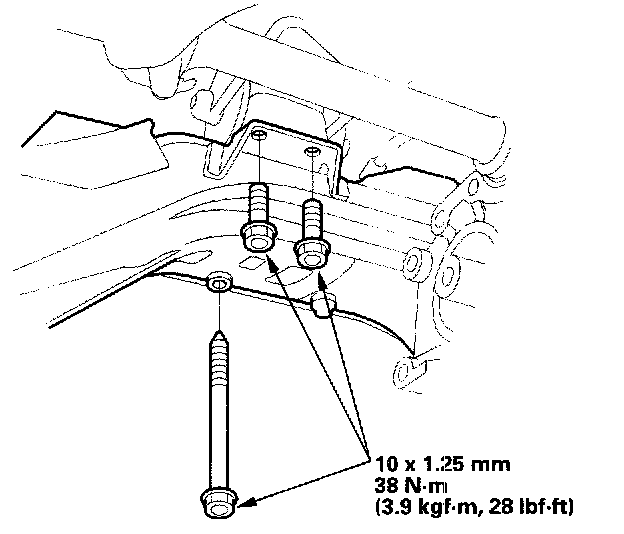 10 x 1.25 mm
38 N·m
(3.9 kgf·m, 28 lbf·ft)