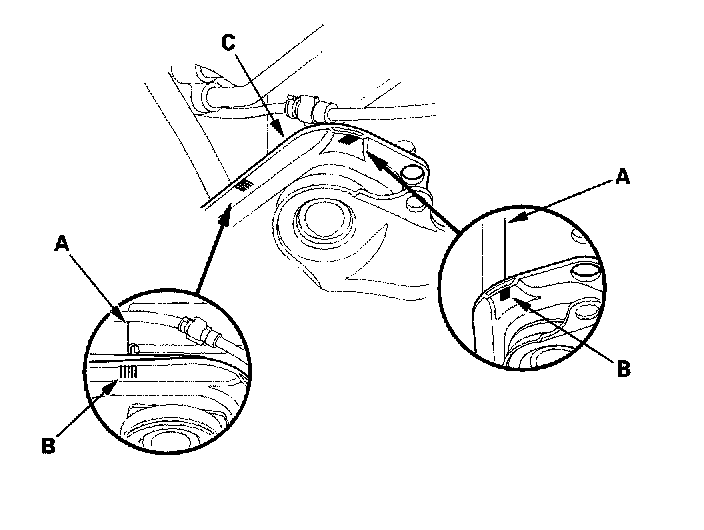 C
A
A
B
B