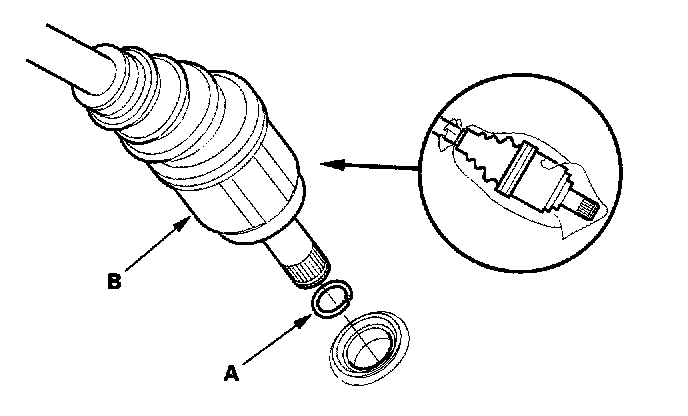 B

A