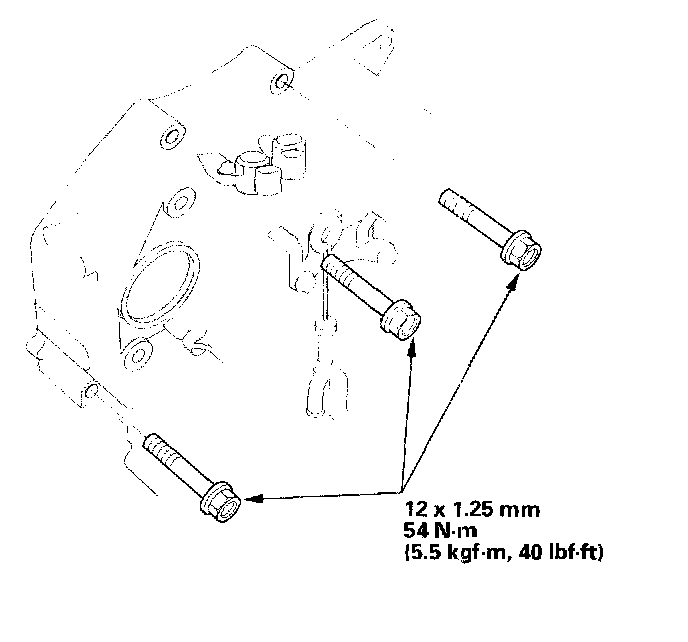 12 x 1.25 mm
54 N·m
(5.5 kgf·m, 40 lbf·ft)