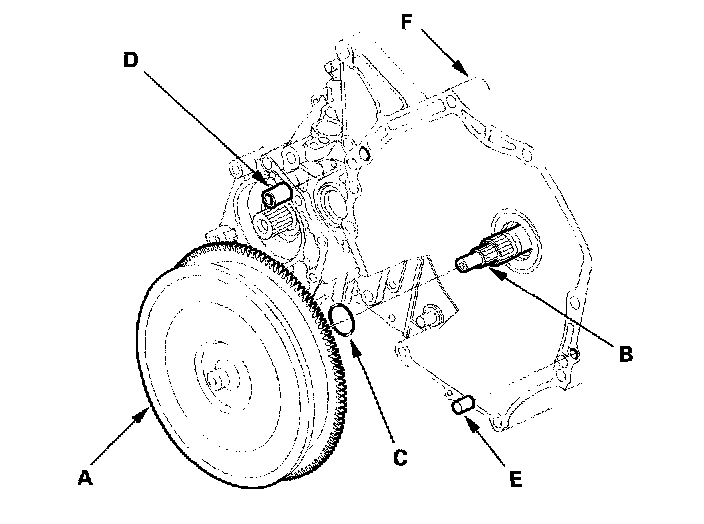 F
D
B
C
A
E