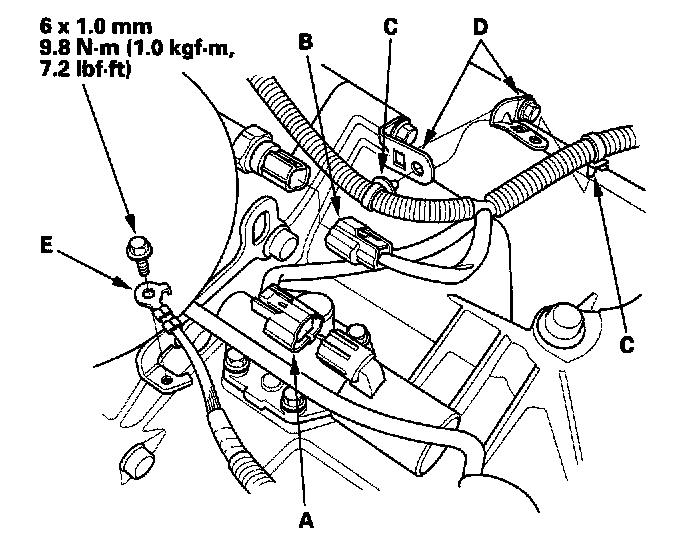 6 x 1.0 mm
9.8 N·m (1.0 kgf·m, 7.2 lbf·ft)

B

C

D

E

C

A