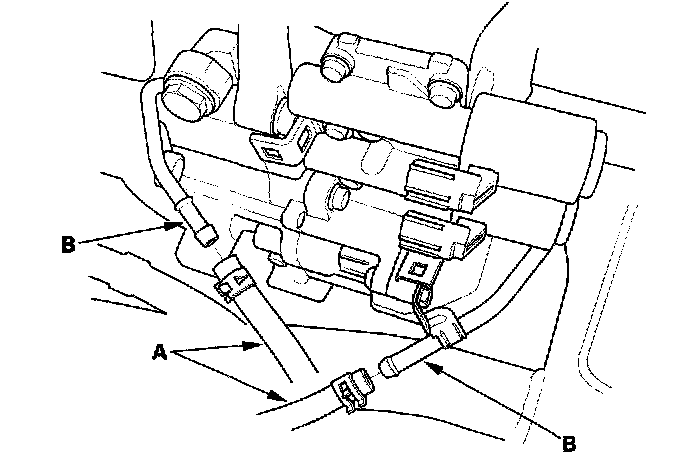 B
A
B