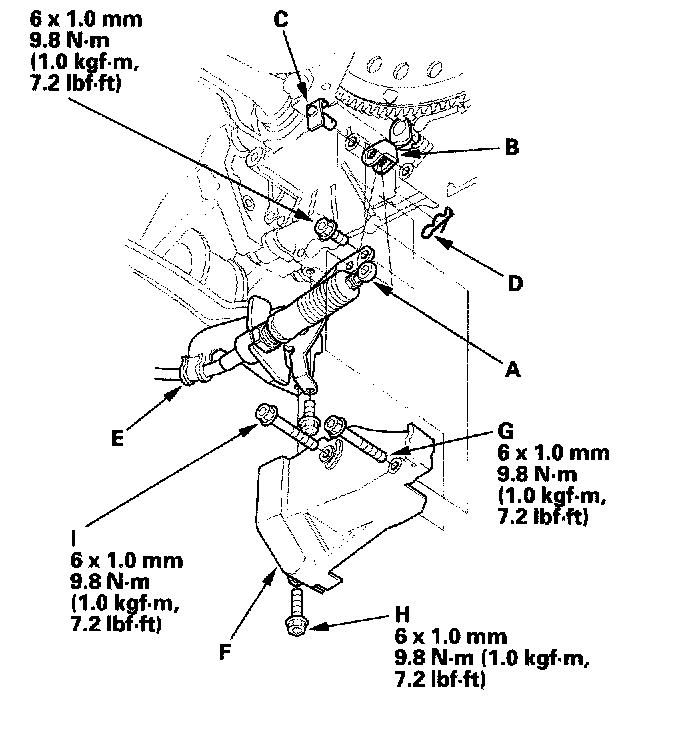 6 x 1.0 mm
9.8 N·m
(1.0 kgf·m,
7.2 lbf·ft)

C

B

D

A

E

G
6 x 1.0 mm
9.8 N·m
(1.0 kgf·m,
7.2 lbf·ft)

I
6 x 1.0 mm
9.8 N·m
(1.0 kgf·m,
7.2 lbf·ft)

F

H
6 x 1.0 mm
9.8 N·m (1.0 kgf·m,
7.2 lbf·ft)