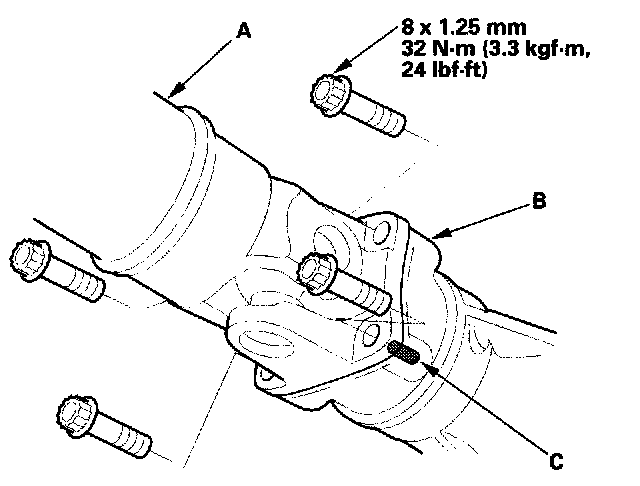 A

8 x 1.25 mm
32 N·m (3.3 kgf·m, 24 lbf·ft)

B

C