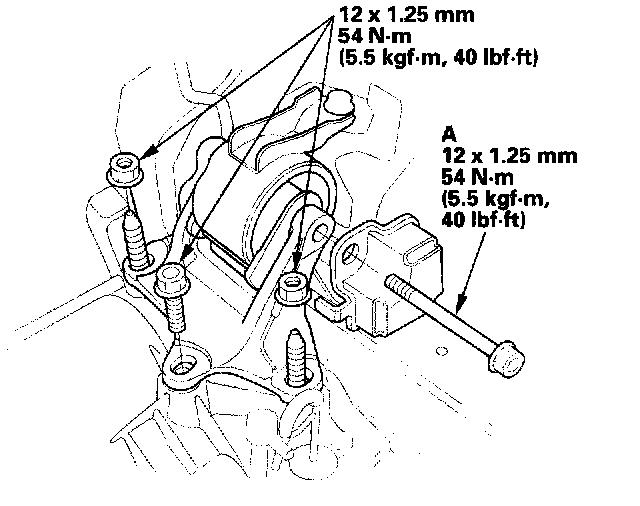 12 x 1.25 mm
54 N·m
(5.5 kgf·m, 40 lbf·ft)

A
12 x 1.25 mm
54 N·m
(5.5 kgf·m,
40 lbf·ft)