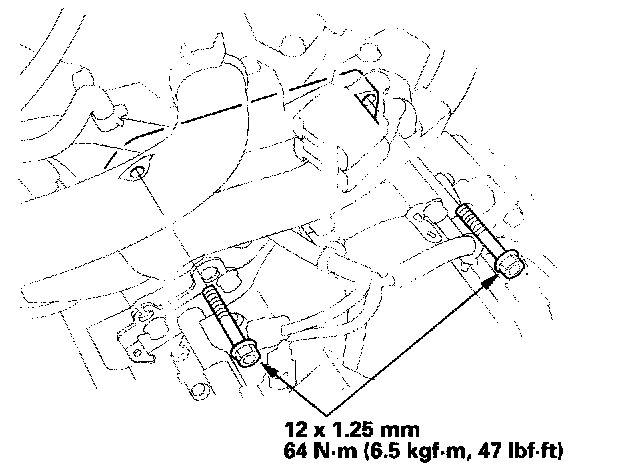 12 x 1.25 mm
64 N·m (6.5 kgf·m, 47 lbf·ft)