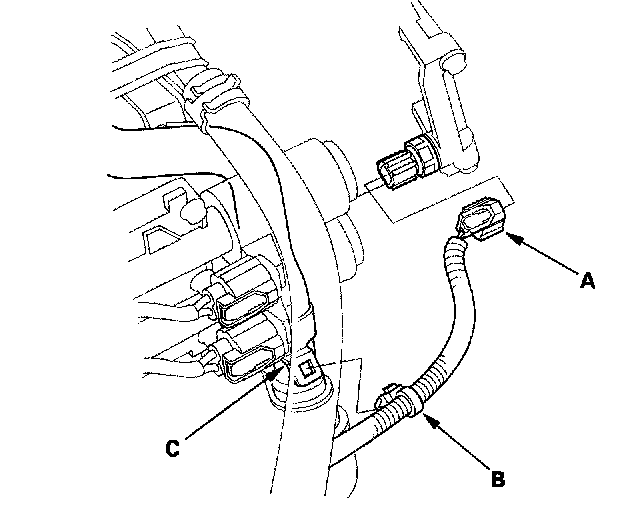 A

C

B