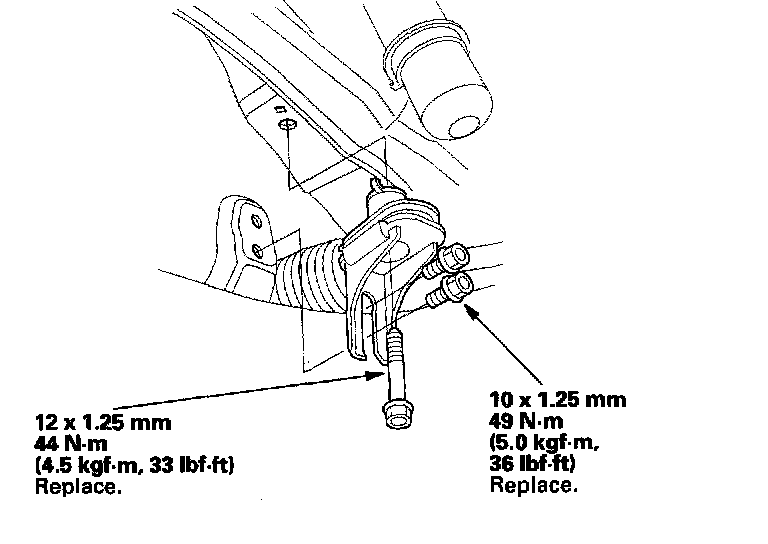 12 x 1.25 mm
44 N·m
(4.5 kgf·m, 33 lbf·ft)
Replace.

10 x 1.25 mm
49 N·m
(5.0 kgf·m,
36 lbf·ft)
Replace.