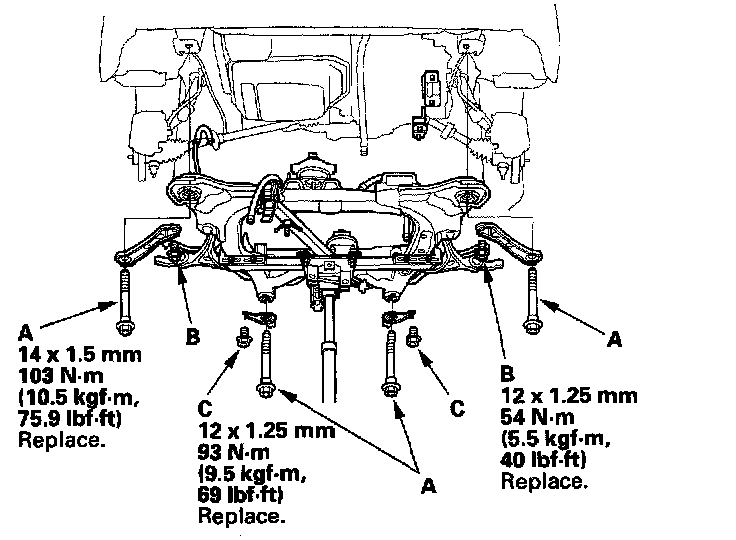 A
14 x 1.5 mm
103 N·m
(10.5 kgf·m,
75.9 lbf·ft)
Replace.

B

C
12 x 1.25 mm
93 N·m
(9.5 kgf·m,
69 lbf·ft)
Replace.

A

C

B
12 x 1.25 mm
54 N·m
(5.5 kgf·m,
40 lbf·ft)
Replace.

A