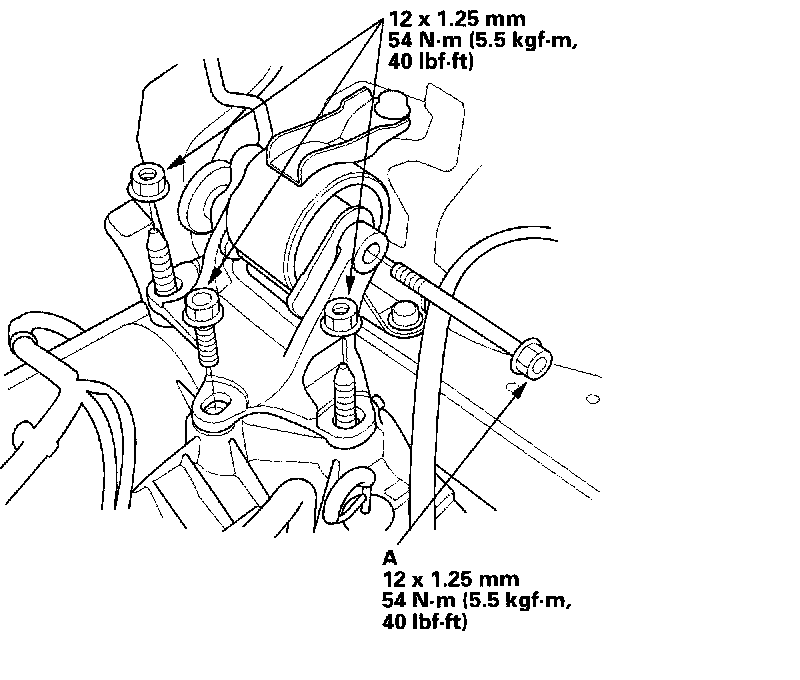 12 x 1.25 mm
54 N·m (5.5 kgf·m, 40 lbf·ft)

A
12 x 1.25 mm
54 N·m (5.5 kgf·m, 40 lbf·ft)