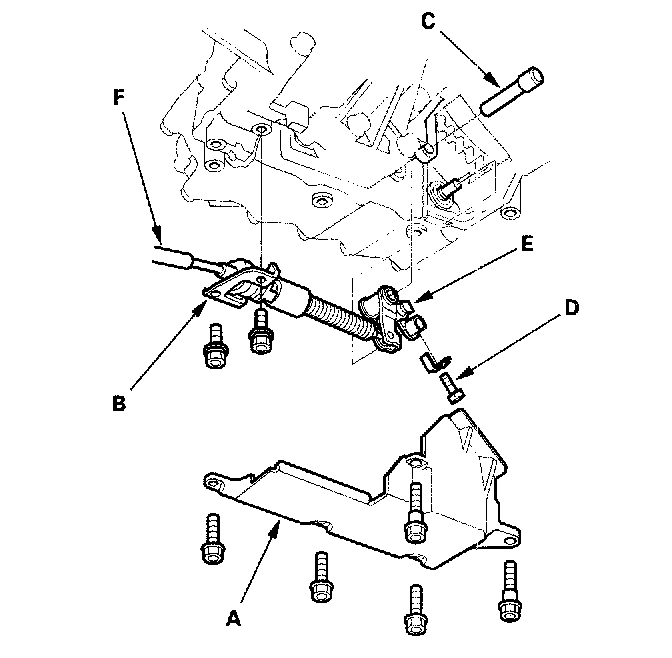 C
F
E
D
B
A