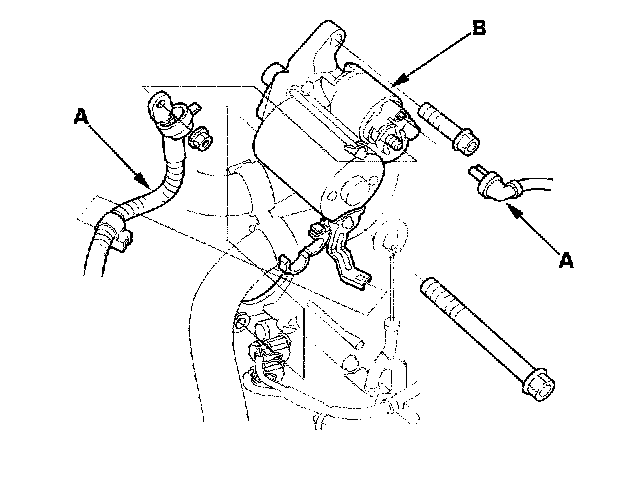 B
A
A