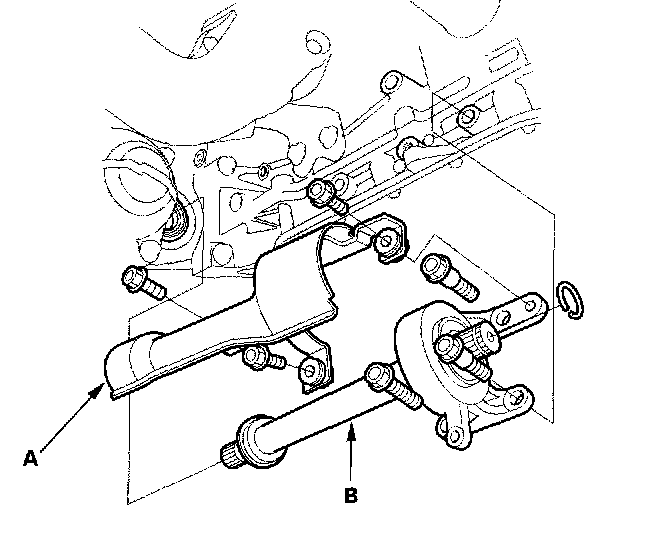 A

B