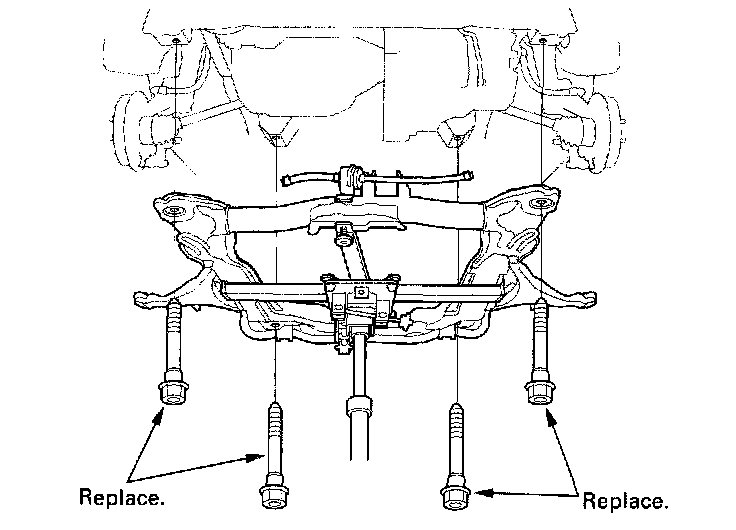 Replace.

Replace.