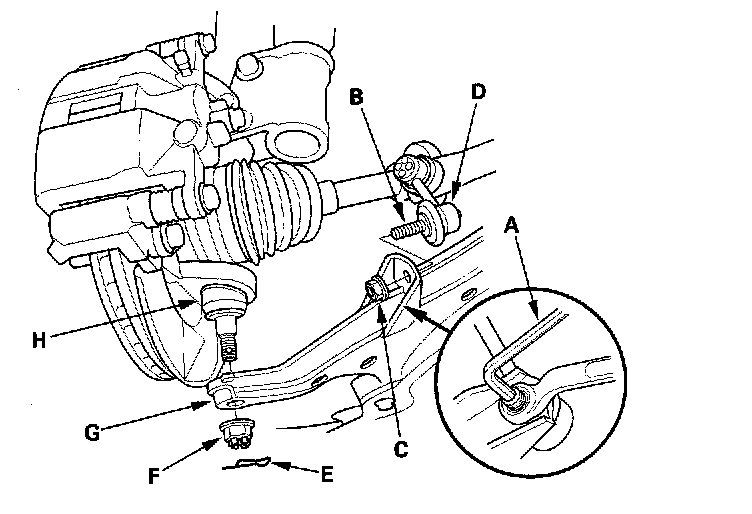 B
D
A
H
C
G
F
E