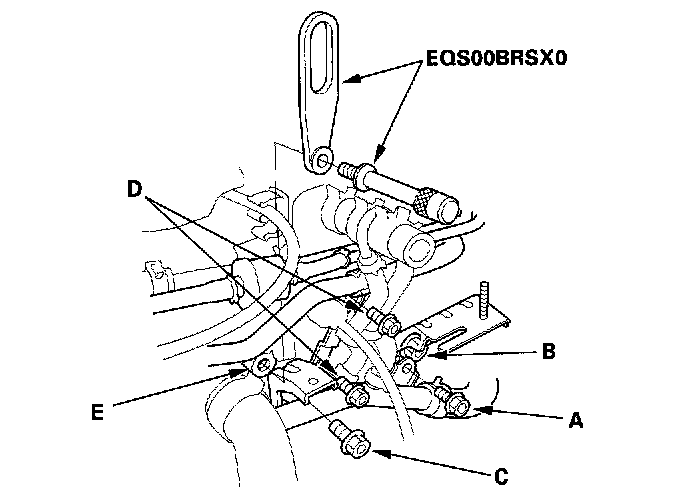 EQS00BRSX0

D

B

E

A

C