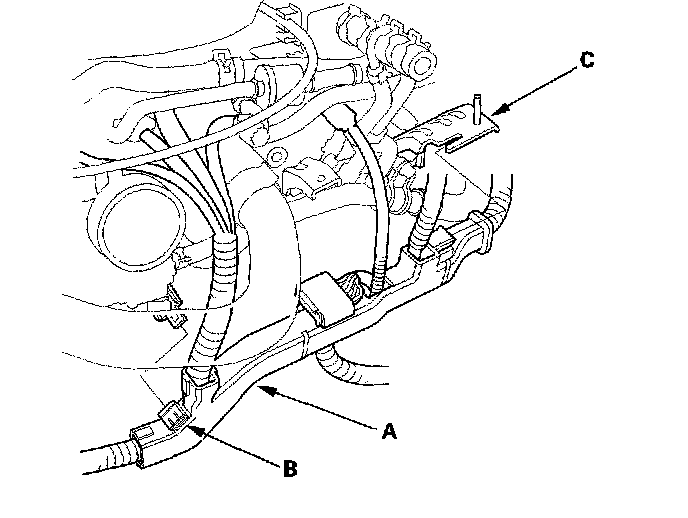 C
A
B