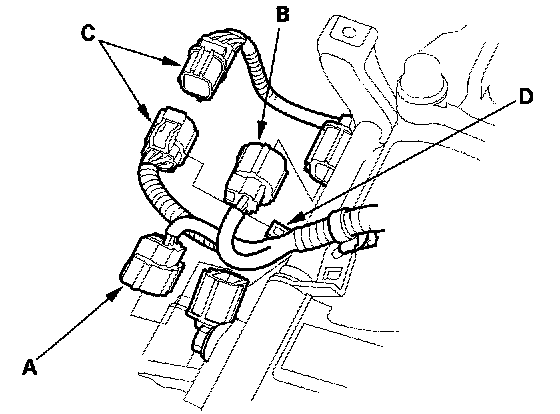 C
B
D
A