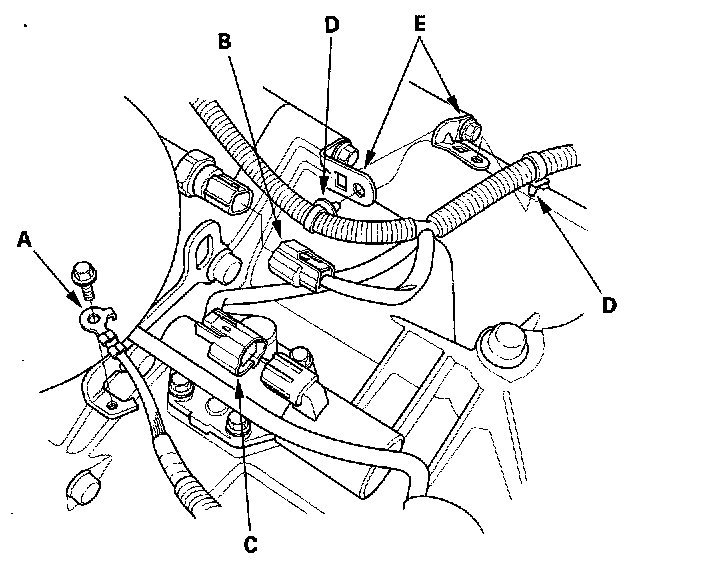 B
D
E
A
D
C