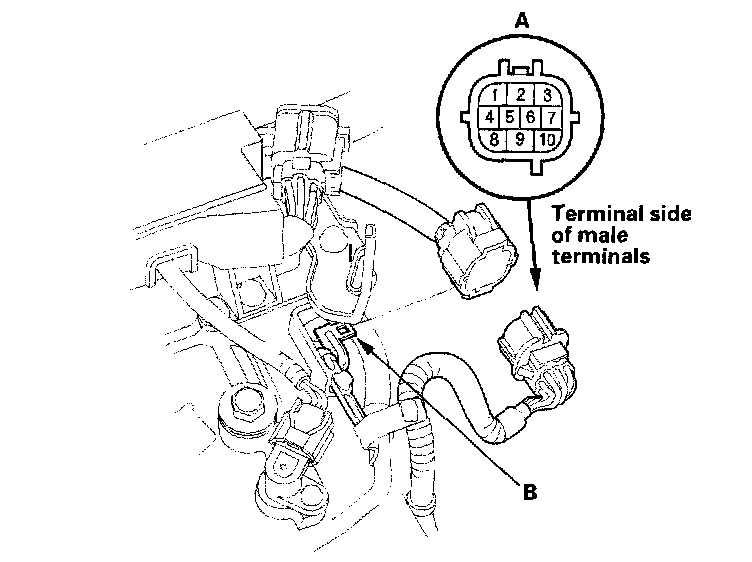 A

1 2 3
4 5 6 7
8 9 10

Terminal side of male terminals

B