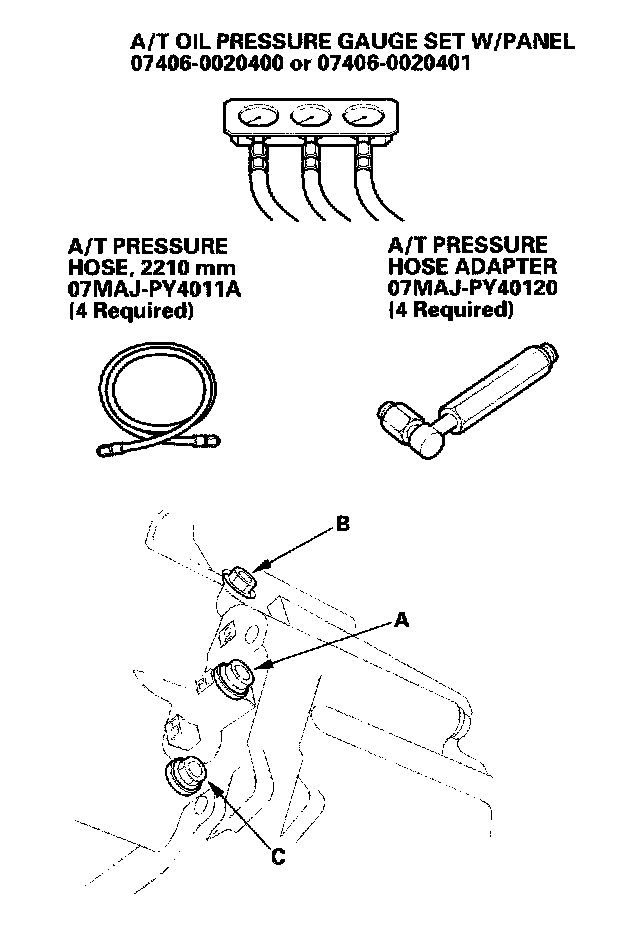 A/T OIL PRESSURE GAUGE SET W/PANEL
07406-0020400 or 07406-0020401

A/T PRESSURE HOSE, 2210 mm
07MAJ-PY4011A
(4 Required)

A/T PRESSURE HOSE ADAPTER
07MAJ-PY40120
(4 Required)

B

A

C